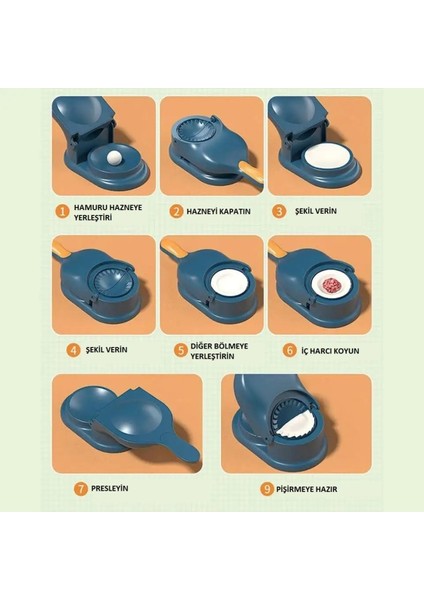 1 HAMURU HAZNEYE YERLEŞTİRİ

2 HAZNEYİ KAPATIN

3 ŞEKİL VERİN

4 ŞEKİL VERİN

5 DİĞER BÖLMEYE YERLEŞTİRİN

6 İÇ HARCI KOYUN

7 PRESLEYİN

9 PİŞİRMEYE HAZIR