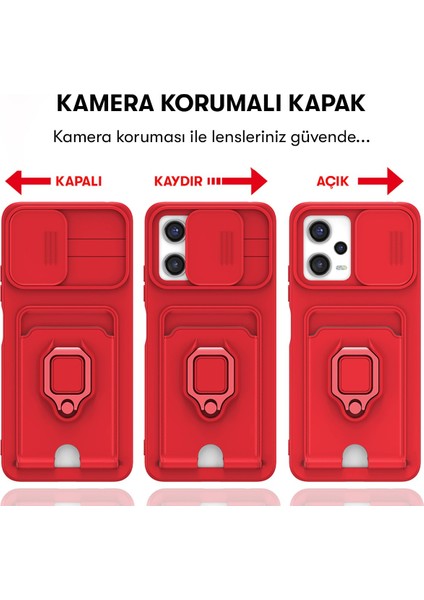 KAMERA KORUMALI KAPAK

Kamera koruması ile lensleriniz güvende...

KAPALI

KAYDIR

AÇIK