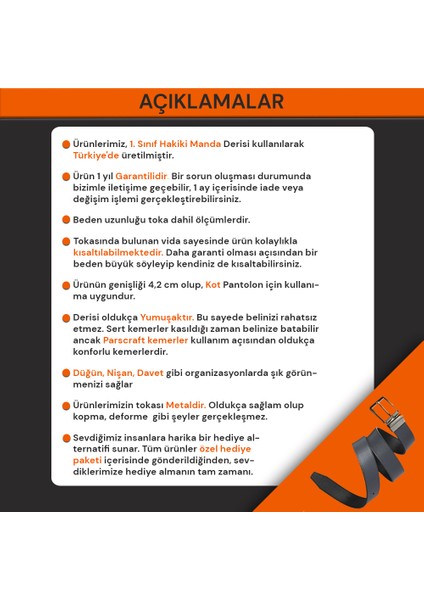 AÇIKLAMALAR

Ürünlerimiz, 1. Sınıf Hakiki Manda Derisi kullanılarak Türkiye'de üretilmiştir.

Ürün 1 yıl Garantilidir. Bir sorun oluşması durumunda bizimle iletişime geçebilir, 1 ay içerisinde iade veya değişim işlemi gerçekleştirebilirsiniz.

Beden uzunluğu toka dahil ölçümlerdir.

Tokasında bulunan vida sayesinde ürün kolaylıkla kısaltılabilmektedir. Daha garanti olması açısından bir beden büyük söyleyip kendiniz de kısaltabilirsiniz.

Ürünün genişliği 4,2 cm olup, Kot Pantolon için kullanıma uygundur.

Derisi oldukça Yumuşaktır. Bu sayede belinizi rahatsız etmez. Sert kemerler kasıldığı zaman belinize batabilir ancak Parscraft kemerler kullanım açısından oldukça konforlu kemerlerdir.

Düğün, Nişan, Davet gibi organizasyonlarda şık görünmenizi sağlar

Ürünlerimizin tokası Metaldir. Oldukça sağlam olup kopma, deforme gibi şeyler gerçekleşmez.

Sevdiğimiz insanlara harika bir hediye alternatifi sunar. Tüm ürünler özel hediye paketi içerisinde gönderildiğinden, sevdiklerimize hediye almanın tam zamanı.