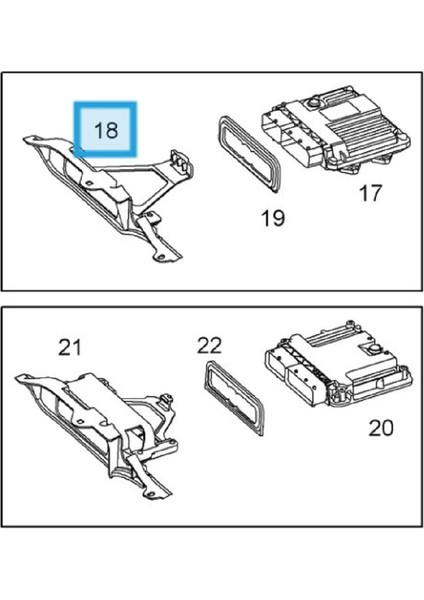 18

19

17

21

22

20