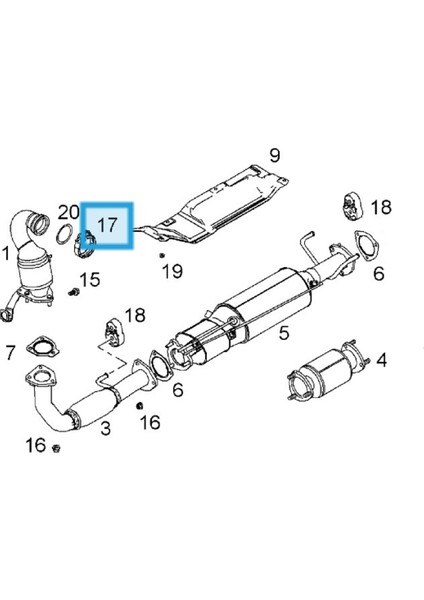 9
20
17
18
1
19
6
15
18
5
7
4
6
3
16
16