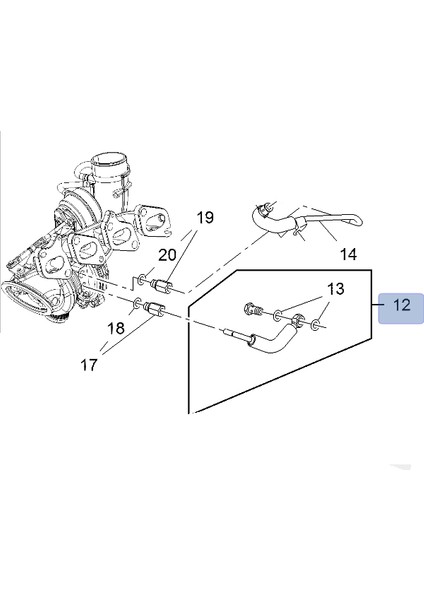 19
20
14
13
12
18
17