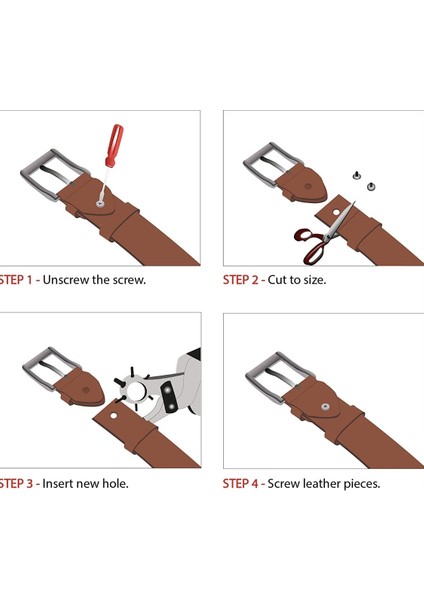 STEP 1 - Unscrew the screw.

STEP 2 - Cut to size.

STEP 3 - Insert new hole.

STEP 4 - Screw leather pieces.