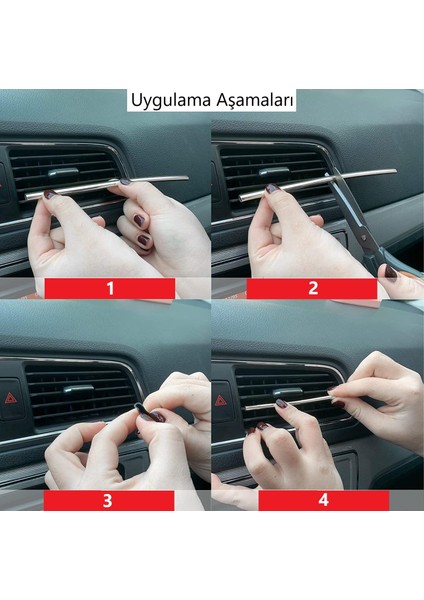 Uygulama Aşamaları

1

2

3

4