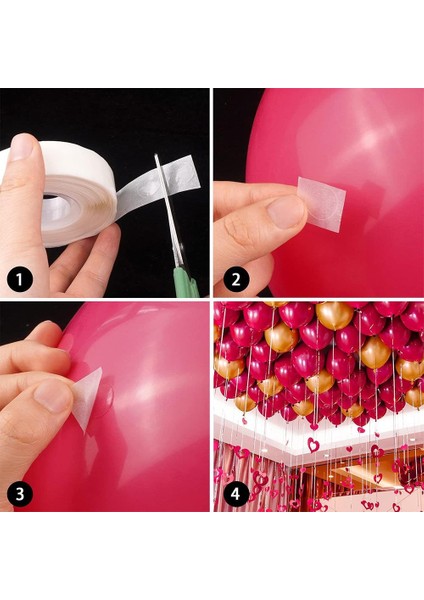 1

2

3

4