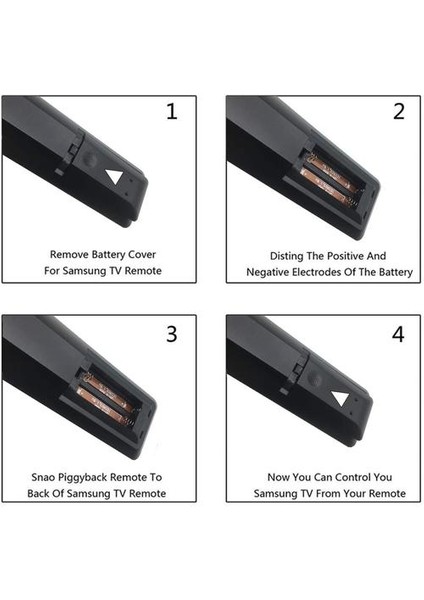 1

Remove Battery Cover
For Samsung TV Remote

2

Disting The Positive And
Negative Electrodes Of The Battery

3

Snao Piggyback Remote To
Back Of Samsung TV Remote

4

Now You Can Control You
Samsung TV From Your Remote