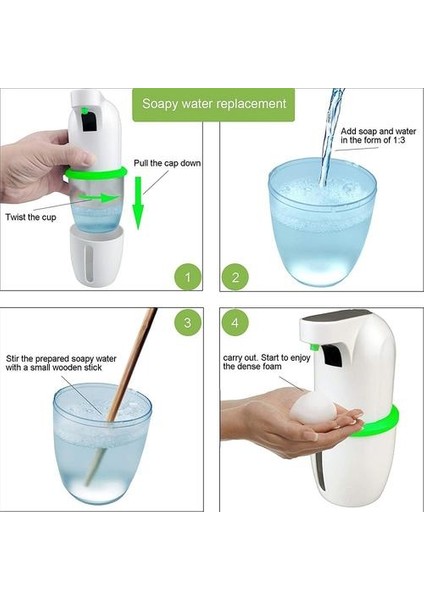 Soapy water replacement

Pull the cap down

Twist the cup

1

Add soap and water in the form of 1:3

2

3

Stir the prepared soapy water with a small wooden stick

4

carry out. Start to enjoy the dense foam