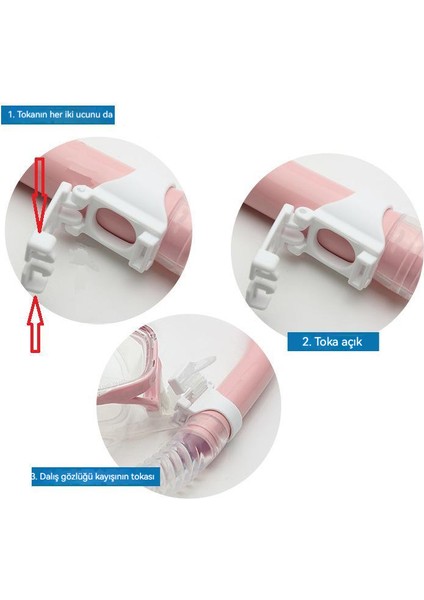 1. Tokanın her iki ucunu da

2. Toka açık

3. Dalış gözlüğü kayışının tokası