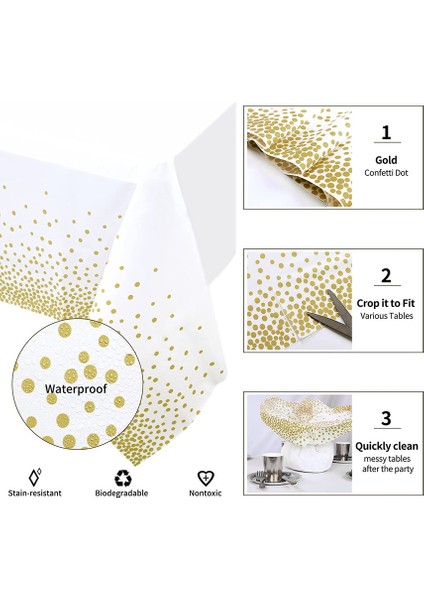 Waterproof

Stain-resistant

Biodegradable

Nontoxic

1

Gold
Confetti Dot

2

Crop it to Fit
Various Tables

3

Quickly clean
messy tables
after the party