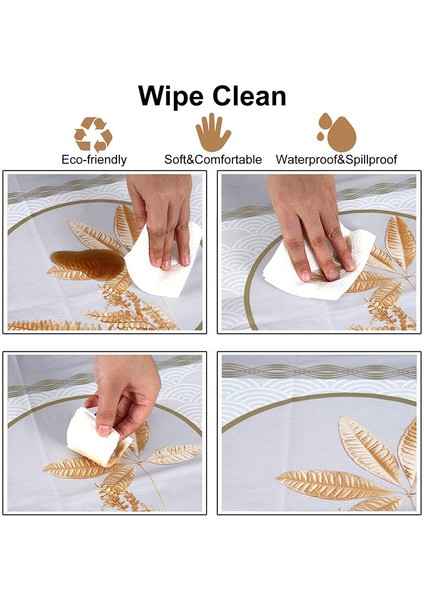 Wipe Clean

Eco-friendly

Soft&Comfortable

Waterproof&Spillproof