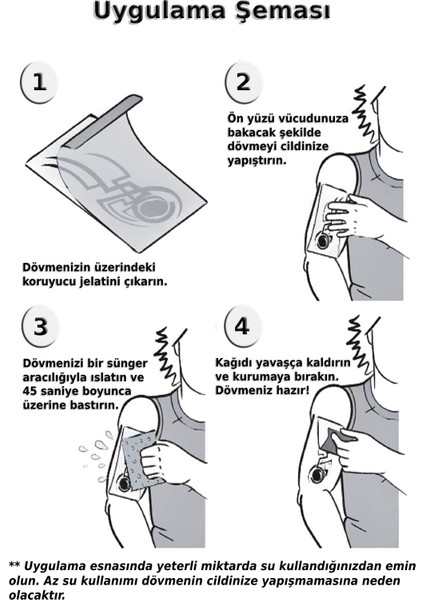 Uygulama Şeması

1

Dövmenizin üzerindeki koruyucu jelatini çıkarın.

2

Ön yüzü vücudunuza bakacak şekilde dövmeyi cildinize yapıştırın.

3

Dövmenizi bir sünger aracılığıyla ıslatın ve 45 saniye boyunca üzerine bastırın.

4

Kağıdı yavaşça kaldırın ve kurumaya bırakın. Dövmeniz hazır!

** Uygulama esnasında yeterli miktarda su kullandığınızdan emin olun. Az su kullanımı dövmenin cildinize yapışmamasına neden olacaktır.