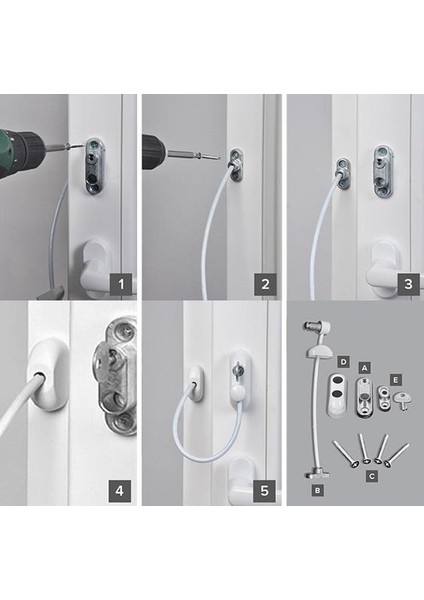 1

2

3

4

5

D
A
E
C
B