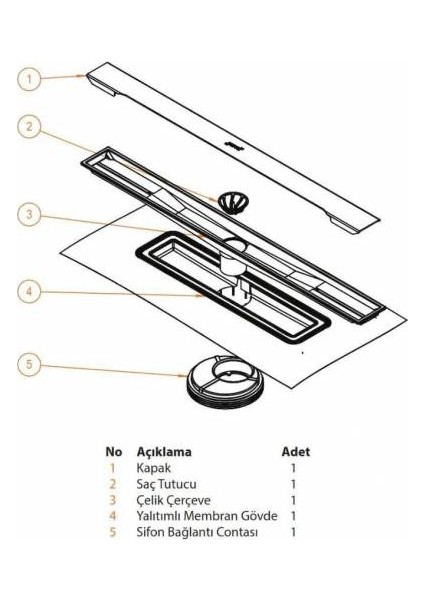 1
2
3
4
5

| No | Açıklama | Adet |
|---|---|---|
| 1 | Kapak | 1 |
| 2 | Saç Tutucu | 1 |
| 3 | Çelik Çerçeve | 1 |
| 4 | Yalıtımlı Membran Gövde | 1 |
| 5 | Sifon Bağlantı Contası | 1 |