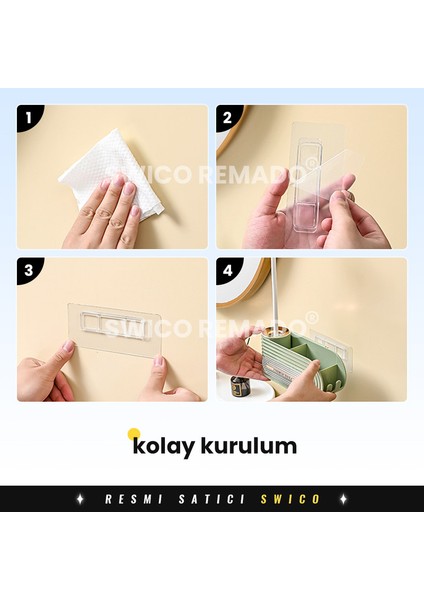 1

2

SWICO REMADO®

3

4

SWICO REMADO®

kolay kurulum

RESMI SATICI SWICO