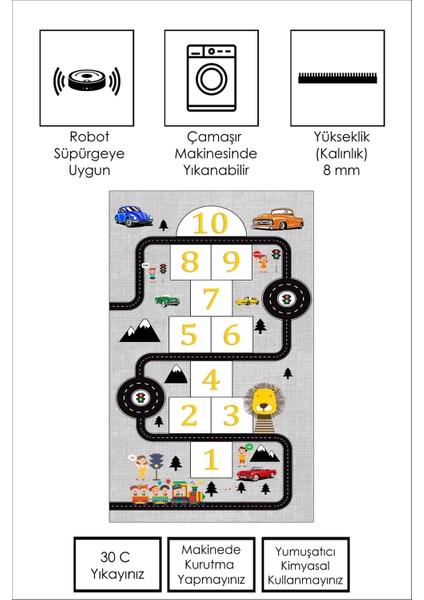 Robot Süpürgeye Uygun

Çamaşır Makinesinde Yıkanabilir

Yükseklik (Kalınlık) 8 mm

10

8 9

7

5 6

4

2 3

1

30 C Yıkayınız

Makinede Kurutma Yapmayınız

Yumuşatıcı Kimyasal Kullanmayınız