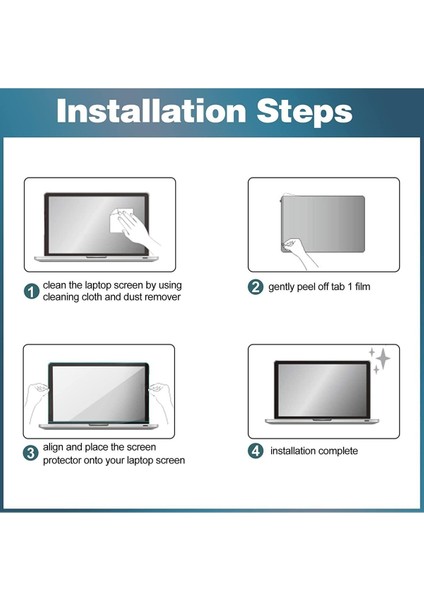 Installation Steps

1 clean the laptop screen by using cleaning cloth and dust remover

2 gently peel off tab 1 film

3 align and place the screen protector onto your laptop screen

4 installation complete