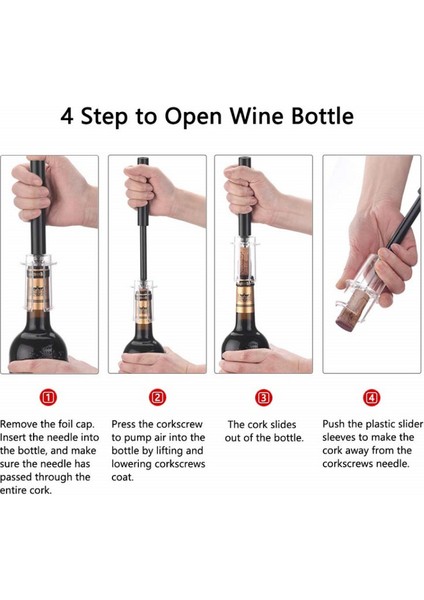 4 Step to Open Wine Bottle

1

Remove the foil cap. Insert the needle into the bottle, and make sure the needle has passed through the entire cork.

2

Press the corkscrew to pump air into the bottle by lifting and lowering corkscrews coat.

3

The cork slides out of the bottle.

4

Push the plastic slider sleeves to make the cork away from the corkscrews needle.