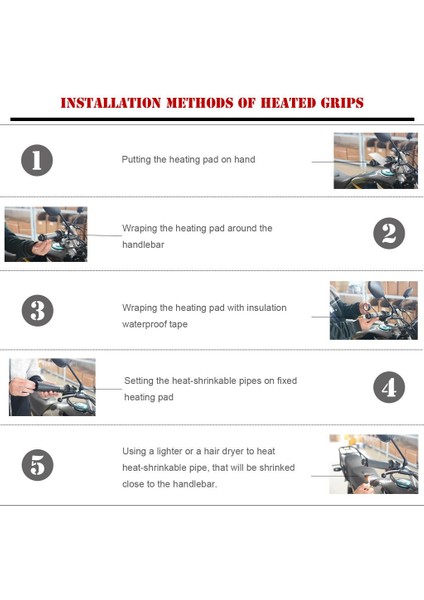 INSTALLATION METHODS OF HEATED GRIPS

1

Putting the heating pad on hand

Wraping the heating pad around the handlebar

2

3

Wraping the heating pad with insulation waterproof tape

Setting the heat-shrinkable pipes on fixed heating pad

4

5

Using a lighter or a hair dryer to heat heat-shrinkable pipe, that will be shrinked close to the handlebar.