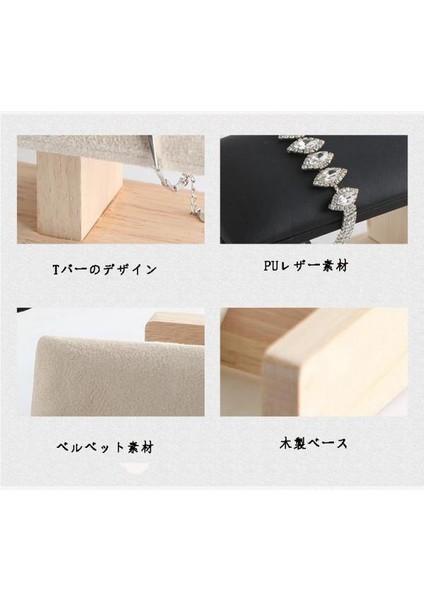 Tバーのデザイン

PUレザー素材

ベルベット素材

木製ベース