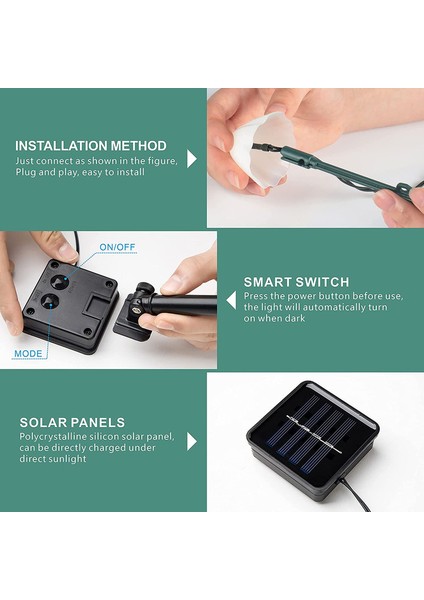 INSTALLATION METHOD
Just connect as shown in the figure, Plug and play, easy to install

ON/OFF

MODE

SMART SWITCH
Press the power button before use, the light will automatically turn on when dark

SOLAR PANELS
Polycrystalline silicon solar panel, can be directly charged under direct sunlight