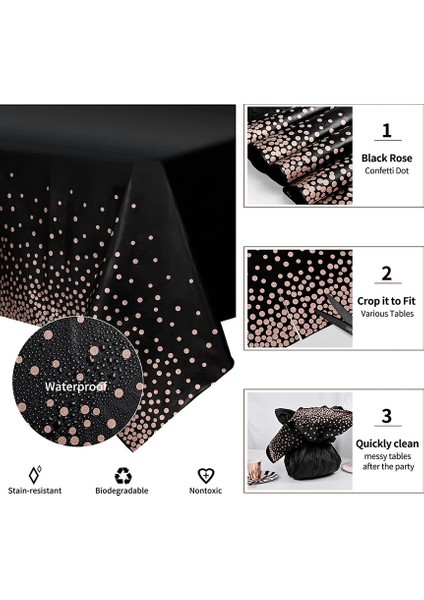 Waterproof

Stain-resistant

Biodegradable

Nontoxic

1

Black Rose
Confetti Dot

2

Crop it to Fit
Various Tables

3

Quickly clean
messy tables
after the party