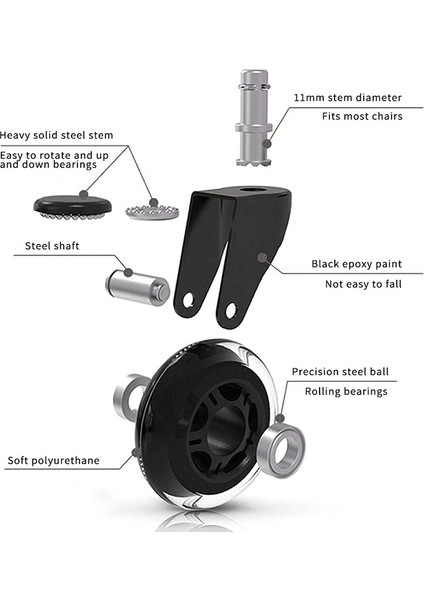 11mm stem diameter
Fits most chairs

Heavy solid steel stem
Easy to rotate and up and down bearings

Steel shaft

Black epoxy paint
Not easy to fall

Precision steel ball
Rolling bearings

Soft polyurethane