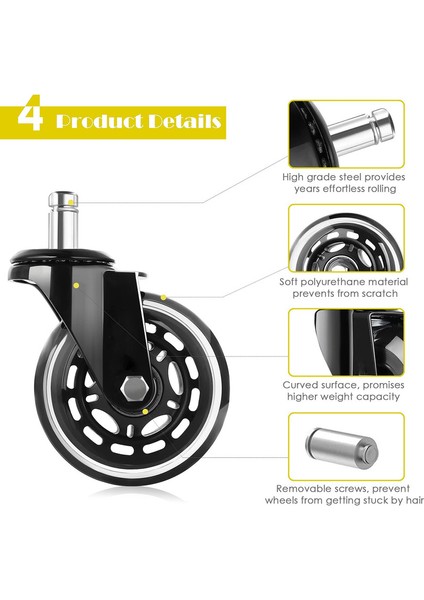 4 Product Details

High grade steel provides years effortless rolling

Soft polyurethane material prevents from scratch

Curved surface, promises higher weight capacity

Removable screws, prevent wheels from getting stuck by hair