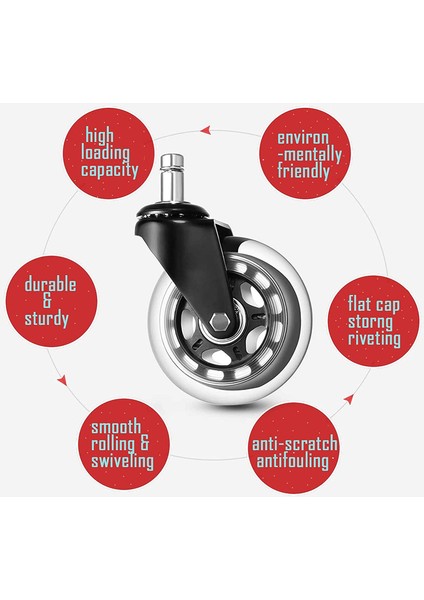 high loading capacity

environ -mentally friendly

durable & sturdy

flat cap storng riveting

smooth rolling & swiveling

anti-scratch antifouling