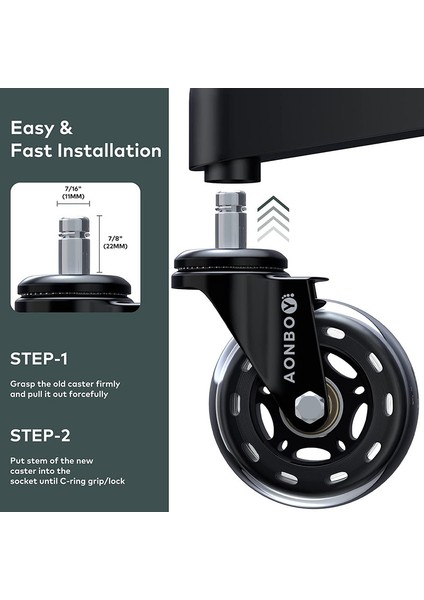 Easy & Fast Installation

7/16"
(11MM)

7/8"
(22MM)

STEP-1

Grasp the old caster firmly and pull it out forcefully

STEP-2

Put stem of the new caster into the socket until C-ring grip/lock

AONBOY