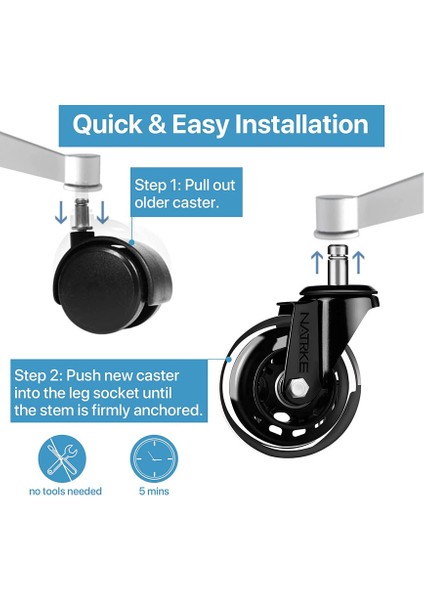 Quick & Easy Installation

Step 1: Pull out older caster.

NATRKE

Step 2: Push new caster into the leg socket until the stem is firmly anchored.

no tools needed

5 mins