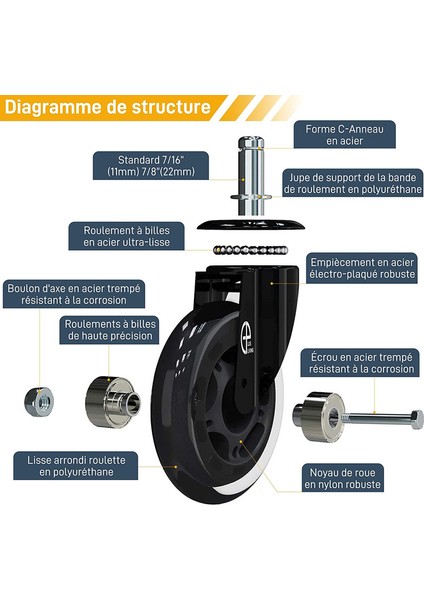 Diagramme de structure

Forme C-Anneau en acier

Standard 7/16" (11mm) 7/8"(22mm)

Jupe de support de la bande de roulement en polyuréthane

Roulement à billes en acier ultra-lisse

Empiècement en acier électro-plaqué robuste

Boulon d'axe en acier trempé résistant à la corrosion

Roulements à billes de haute précision

Écrou en acier trempé résistant à la corrosion

Lisse arrondi roulette en polyuréthane

Noyau de roue en nylon robuste