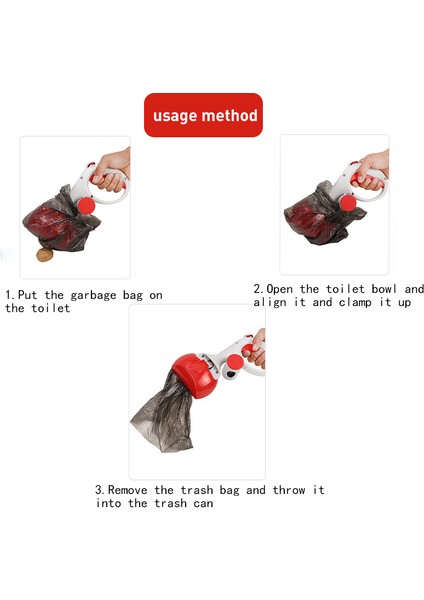 usage method

1. Put the garbage bag on the toilet

2. Open the toilet bowl and align it and clamp it up

3. Remove the trash bag and throw it into the trash can