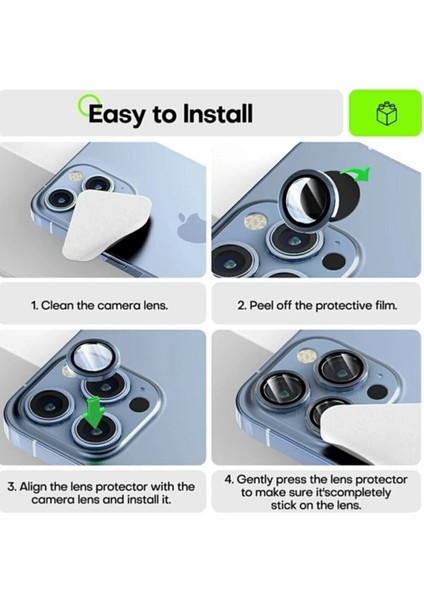 Easy to Install

1. Clean the camera lens.

2. Peel off the protective film.

3. Align the lens protector with the camera lens and install it.

4. Gently press the lens protector to make sure it'scompletely stick on the lens.