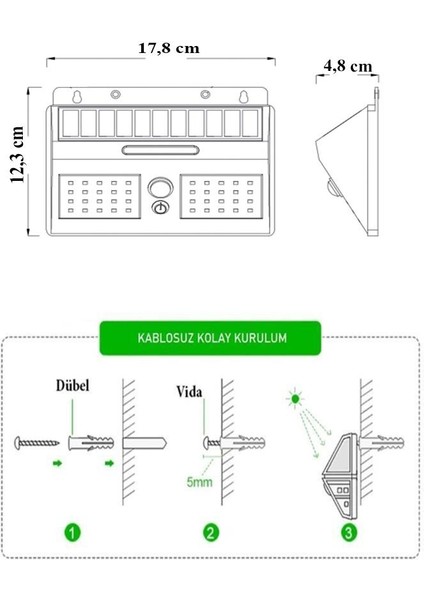 17,8 cm

4,8 cm

12,3 cm

KABLOSUZ KOLAY KURULUM

Dübel

Vida

5mm

1

2

3