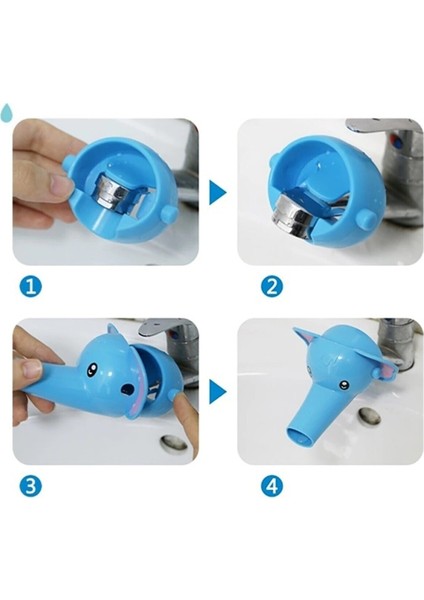 1

2

3

4