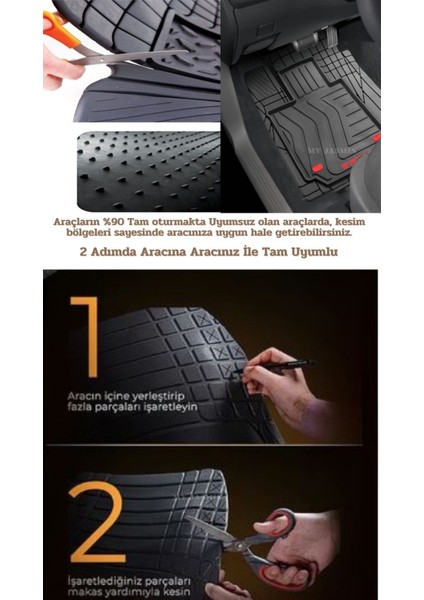 MY JASMIN

Araçların %90 Tam oturmakta Uyumsuz olan araçlarda, kesim bölgeleri sayesinde aracınıza uygun hale getirebilirsiniz.

2 Adımda Aracına Aracınız İle Tam Uyumlu

1

Aracın içine yerleştirip fazla parçaları işaretleyin

2

İşaretlediğiniz parçaları makas yardımıyla kesin