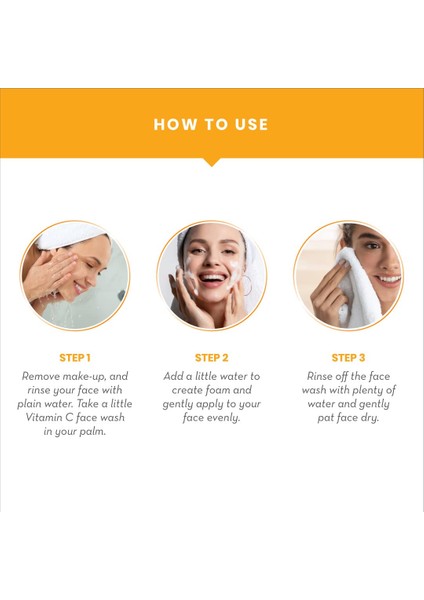 HOW TO USE

STEP 1
Remove make-up, and rinse your face with plain water. Take a little Vitamin C face wash in your palm.

STEP 2
Add a little water to create foam and gently apply to your face evenly.

STEP 3
Rinse off the face wash with plenty of water and gently pat face dry.