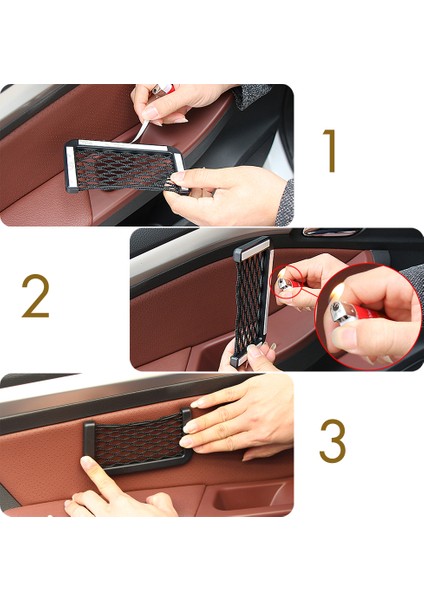 1

2

3