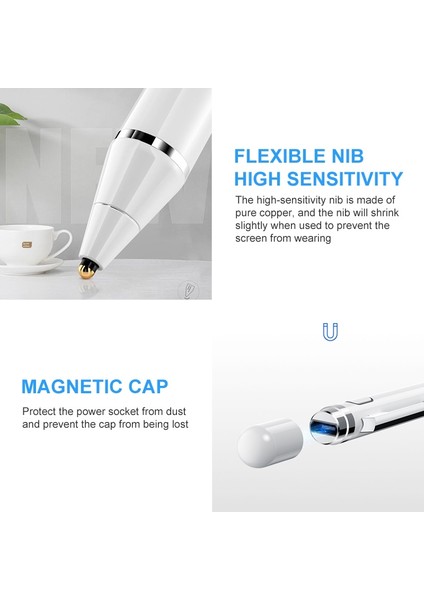 NEW

FLEXIBLE NIB
HIGH SENSITIVITY

The high-sensitivity nib is made of pure copper, and the nib will shrink slightly when used to prevent the screen from wearing

MAGNETIC CAP

Protect the power socket from dust and prevent the cap from being lost