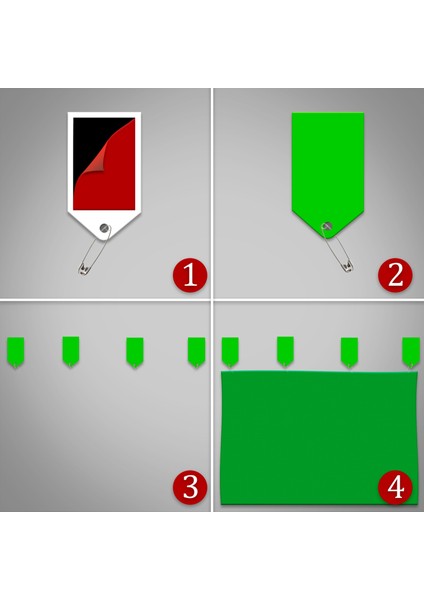 1

2

3

4