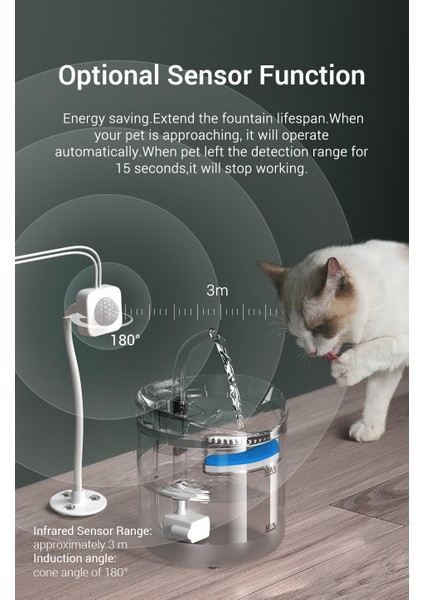 Optional Sensor Function

Energy saving.Extend the fountain lifespan.When your pet is approaching, it will operate automatically.When pet left the detection range for 15 seconds,it will stop working.

3m

180°

MAX

MIN

Infrared Sensor Range:
approximately 3 m
Induction angle:
cone angle of 180°