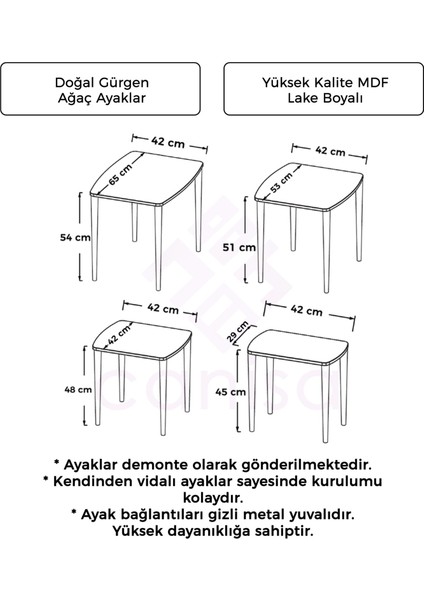 Doğal Gürgen
Ağaç Ayaklar

Yüksek Kalite MDF
Lake Boyalı

42 cm
65 cm
54 cm

42 cm
53 cm
51 cm

42 cm
42 cm
48 cm

42 cm
29 cm
45 cm

consa

* Ayaklar demonte olarak gönderilmektedir.
* Kendinden vidalı ayaklar sayesinde kurulumu kolaydır.
* Ayak bağlantıları gizli metal yuvalıdır. Yüksek dayanıklığa sahiptir.