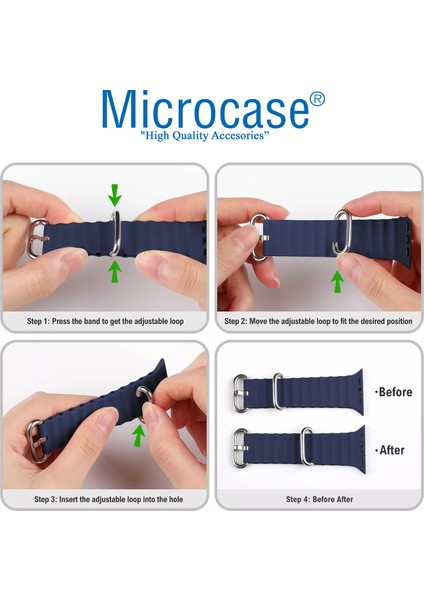 Microcase®
"High Quality Accesories"

Step 1: Press the band to get the adjustable loop

Step 2: Move the adjustable loop to fit the desired position

Step 3: Insert the adjustable loop into the hole

·Before

·After

Step 4: Before After