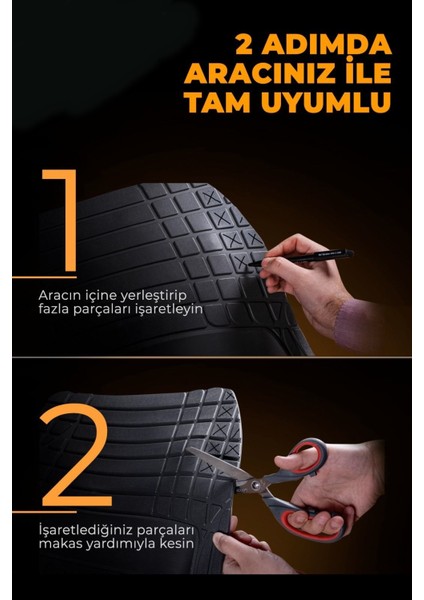 2 ADIMDA ARACINIZ İLE TAM UYUMLU

1

Aracın içine yerleştirip fazla parçaları işaretleyin

2

İşaretlediğiniz parçaları makas yardımıyla kesin