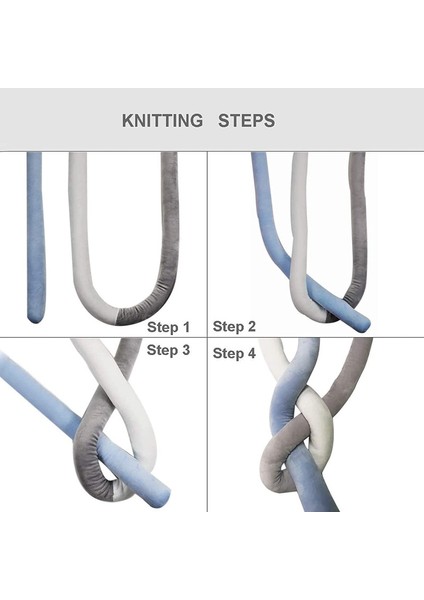 KNITTING STEPS

Step 1

Step 2

Step 3

Step 4