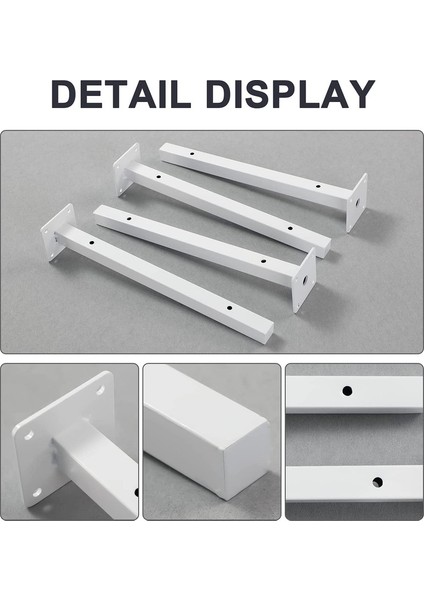 DETAIL DISPLAY