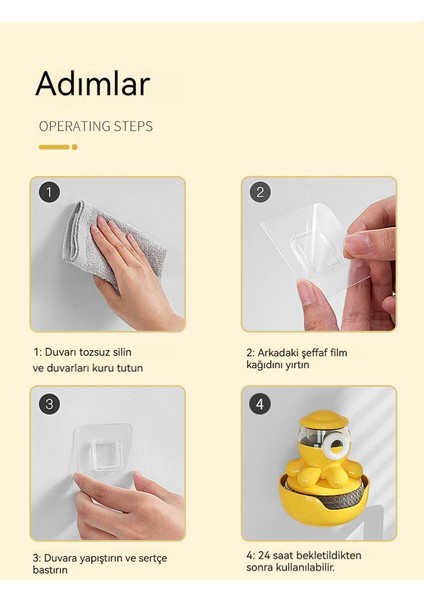 Adımlar

OPERATING STEPS

1

1: Duvarı tozsuz silin ve duvarları kuru tutun

2

2: Arkadaki şeffaf film kağıdını yırtın

3

3: Duvara yapıştırın ve sertçe bastırın

4

4: 24 saat bekletildikten sonra kullanılabilir.