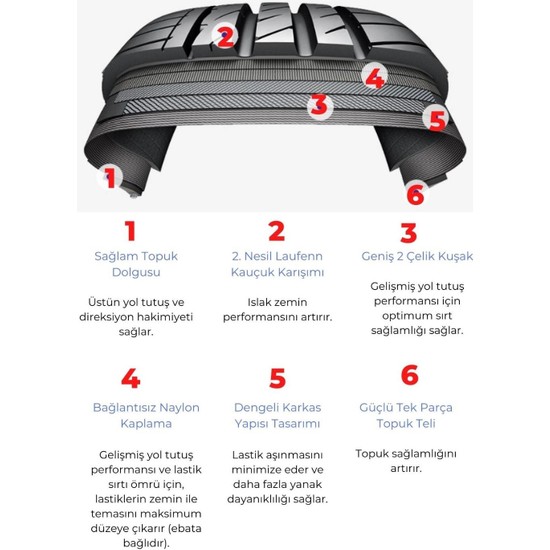 2

4

3

5

1

6

1
Sağlam Topuk Dolgusu

Üstün yol tutuş ve direksiyon hakimiyeti sağlar.

2
2. Nesil Laufenn Kauçuk Karışımı

Islak zemin performansını artırır.

3
Geniş 2 Çelik Kuşak

Gelişmiş yol tutuş performansı için optimum sırt sağlamlığı sağlar.

4
Bağlantısız Naylon Kaplama

Gelişmiş yol tutuş performansı ve lastik sırtı ömrü için, lastiklerin zemin ile temasını maksimum düzeye çıkarır (ebata bağlıdır).

5
Dengeli Karkas Yapısı Tasarımı

Lastik aşınmasını minimize eder ve daha fazla yanak dayanıklılığı sağlar.

6
Güçlü Tek Parça Topuk Teli

Topuk sağlamlığını artırır.