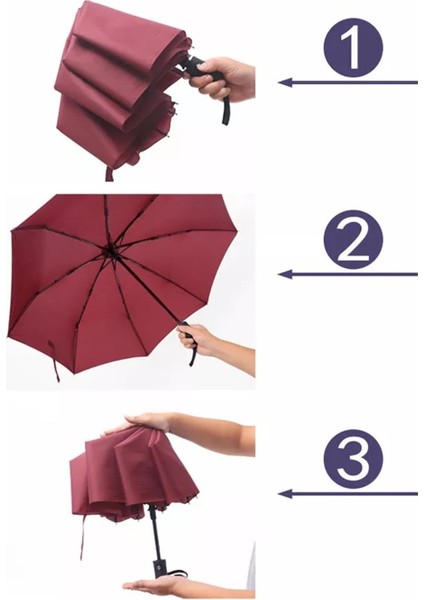 1

2

3