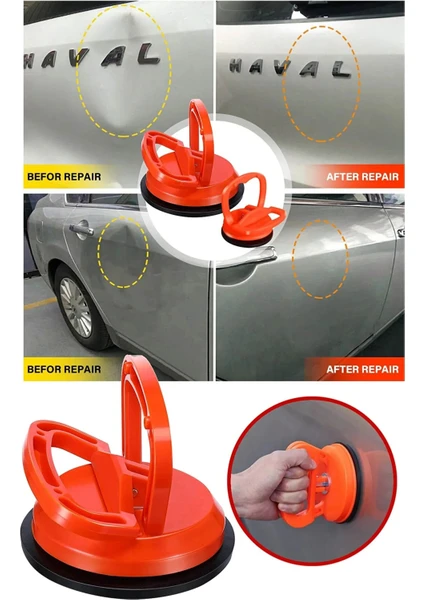 HAVAL

HAVAL

BEFOR REPAIR

AFTER REPAIR

BEFOR REPAIR

AFTER REPAIR